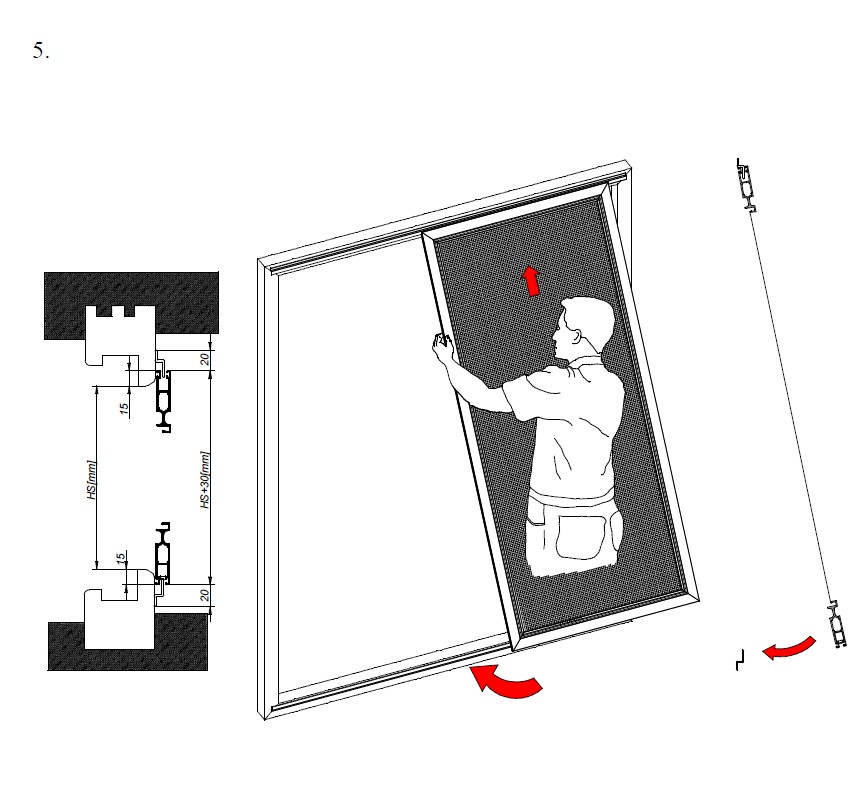 5.

20

15

HS[mm]

HS+30[mm]

15

20